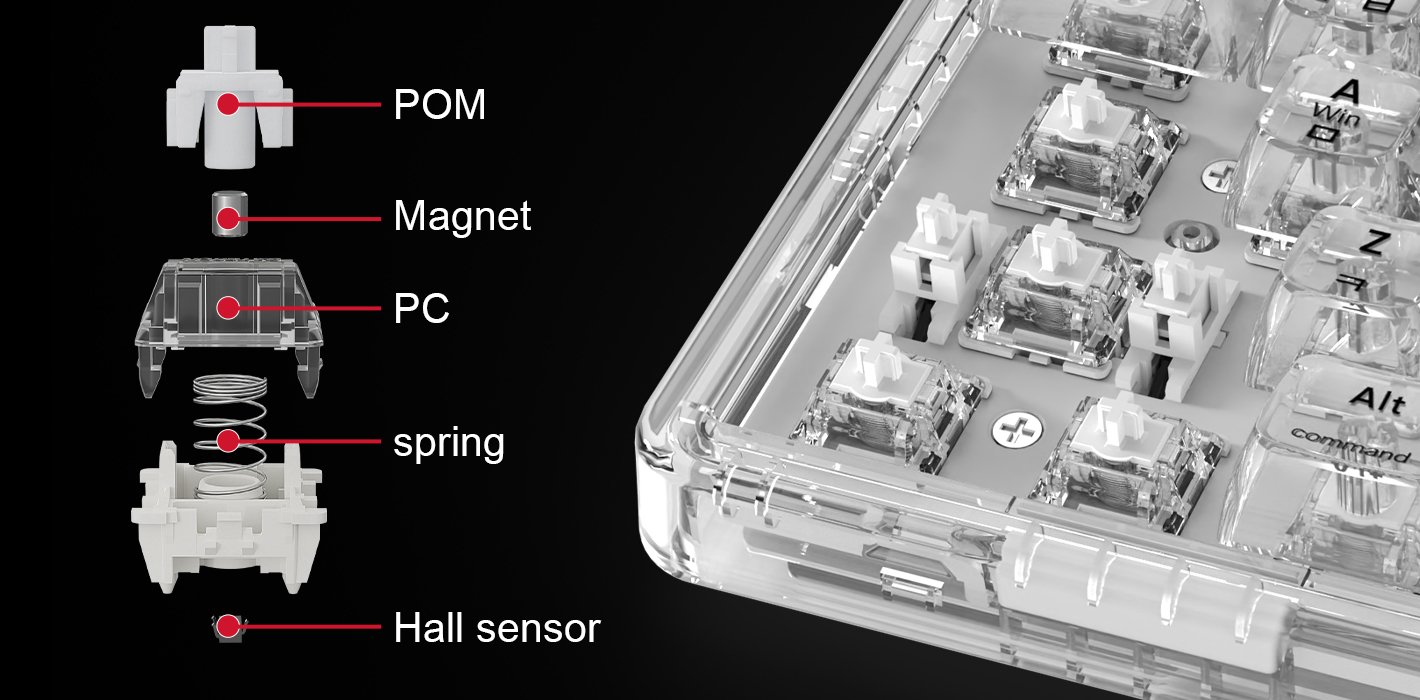 POM

Magnet

PC

spring

Hall sensor

A
Win

Z

Alt
command